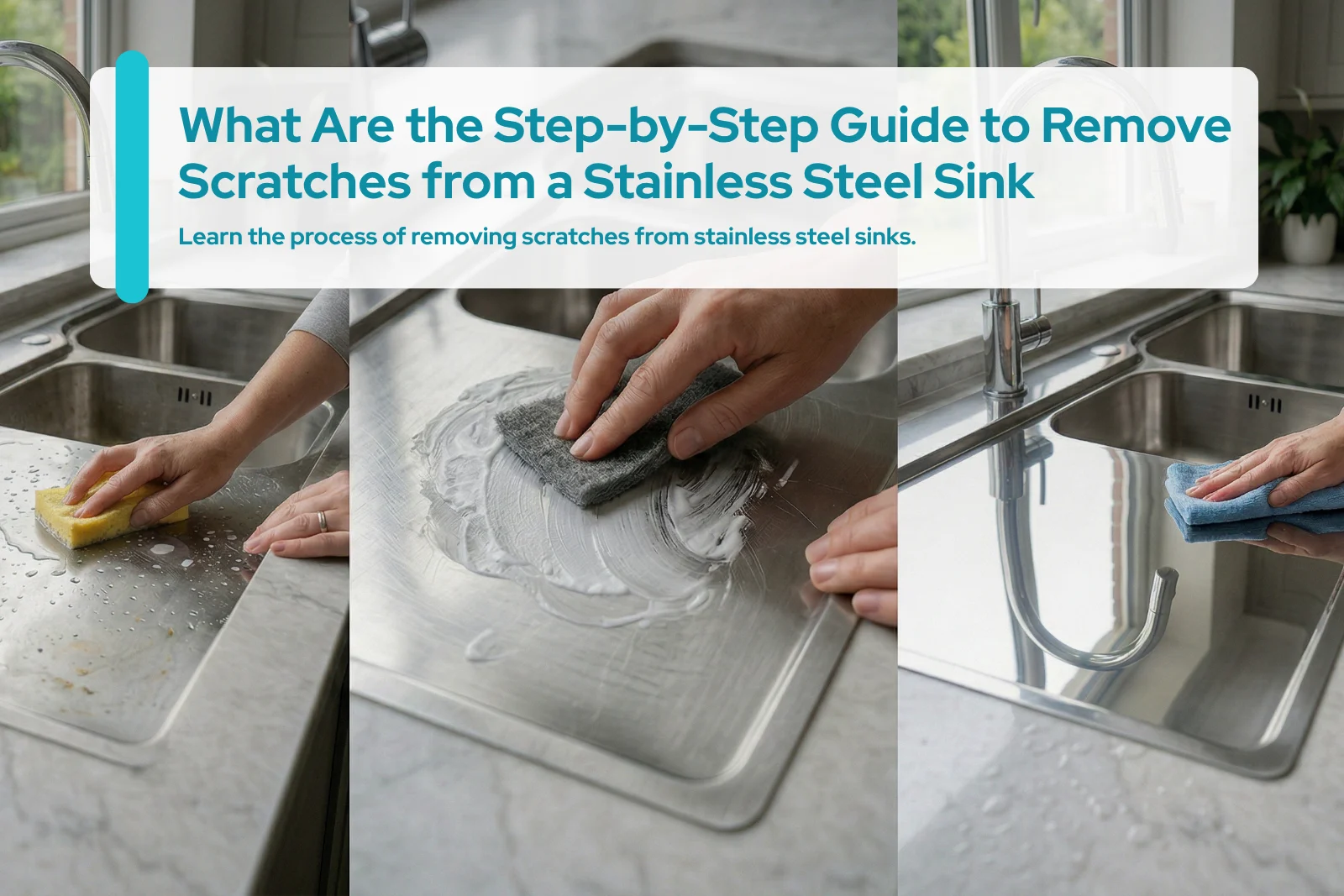 What Are the Step-by-Step Guide to Remove Scratches from a Stainless Steel Sink

Learn the process of removing scratches from stainless steel sinks.